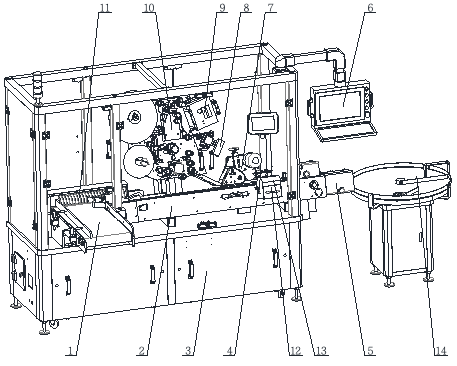 11
10
9
8
7
6
1
2
3
4
12
13
5
14